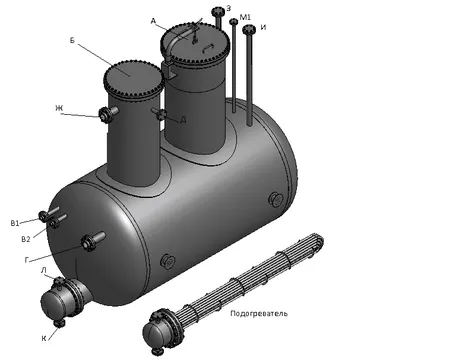 З
А
М1
И
Б
Ж
Д
В1
В2
Г
Л
К
Подогреватель